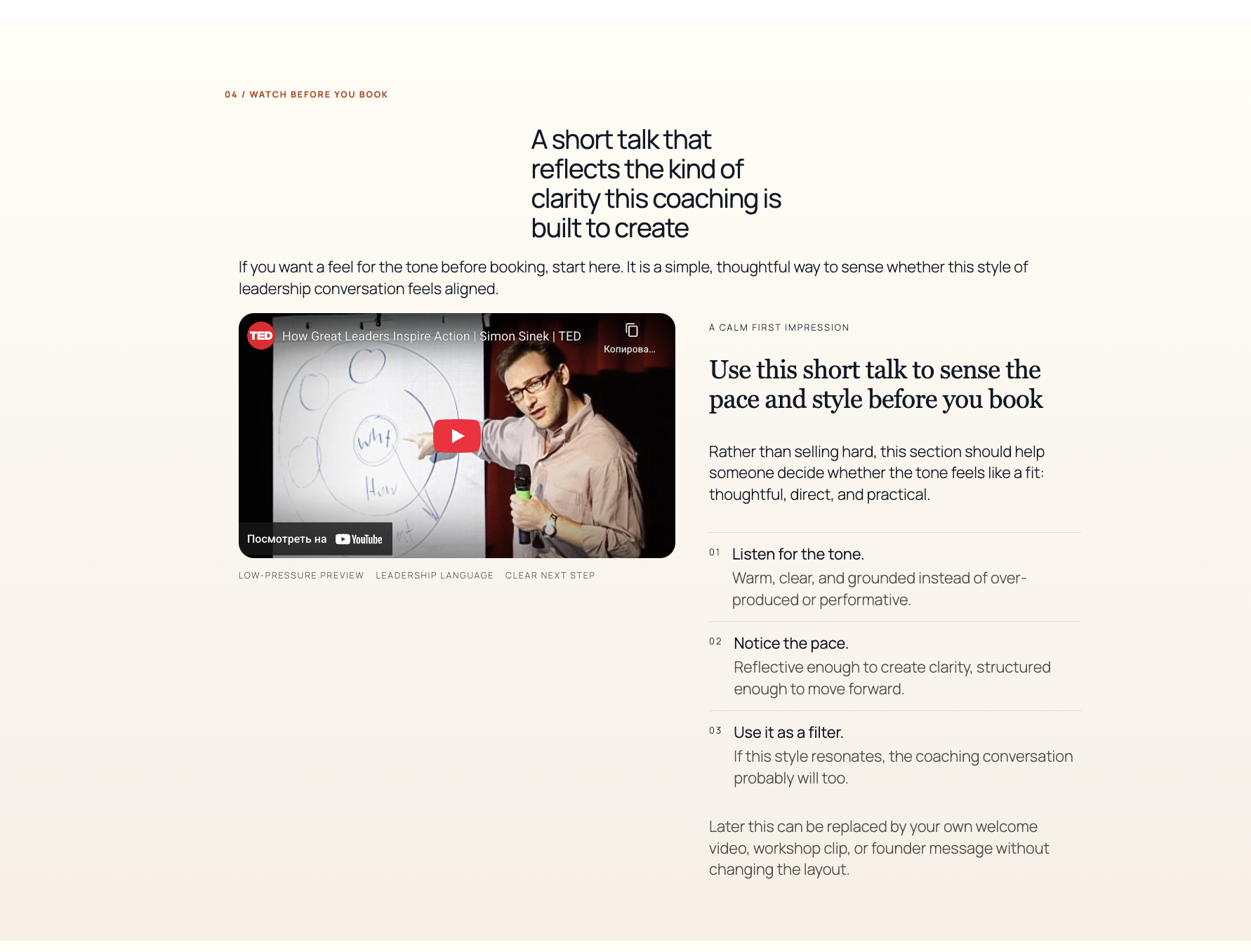 04 / WATCH BEFORE YOU BOOK

A short talk that reflects the kind of clarity this coaching is built to create

If you want a feel for the tone before booking, start here. It is a simple, thoughtful way to sense whether this style of leadership conversation feels aligned.

TED How Great Leaders Inspire Action | Simon Sinek | TED

Копирова...

Why

How

Посмотреть на YouTube

LOW-PRESSURE PREVIEW LEADERSHIP LANGUAGE CLEAR NEXT STEP

A CALM FIRST IMPRESSION

Use this short talk to sense the pace and style before you book

Rather than selling hard, this section should help someone decide whether the tone feels like a fit: thoughtful, direct, and practical.

01 Listen for the tone.
Warm, clear, and grounded instead of over-produced or performative.

02 Notice the pace.
Reflective enough to create clarity, structured enough to move forward.

03 Use it as a filter.
If this style resonates, the coaching conversation probably will too.

Later this can be replaced by your own welcome video, workshop clip, or founder message without changing the layout.